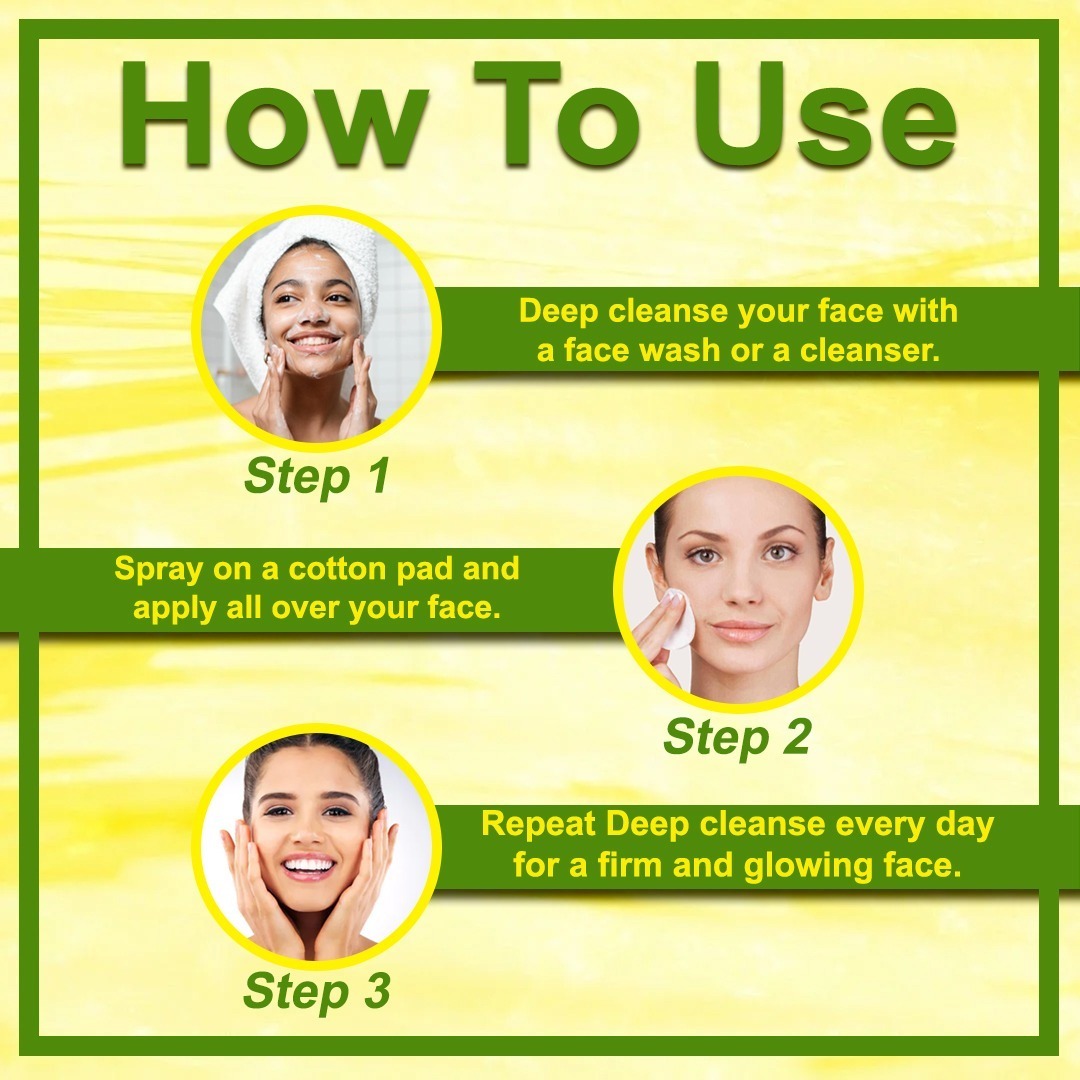 How To Use

Deep cleanse your face with a face wash or a cleanser.

Step 1

Spray on a cotton pad and apply all over your face.

Step 2

Repeat Deep cleanse every day for a firm and glowing face.

Step 3