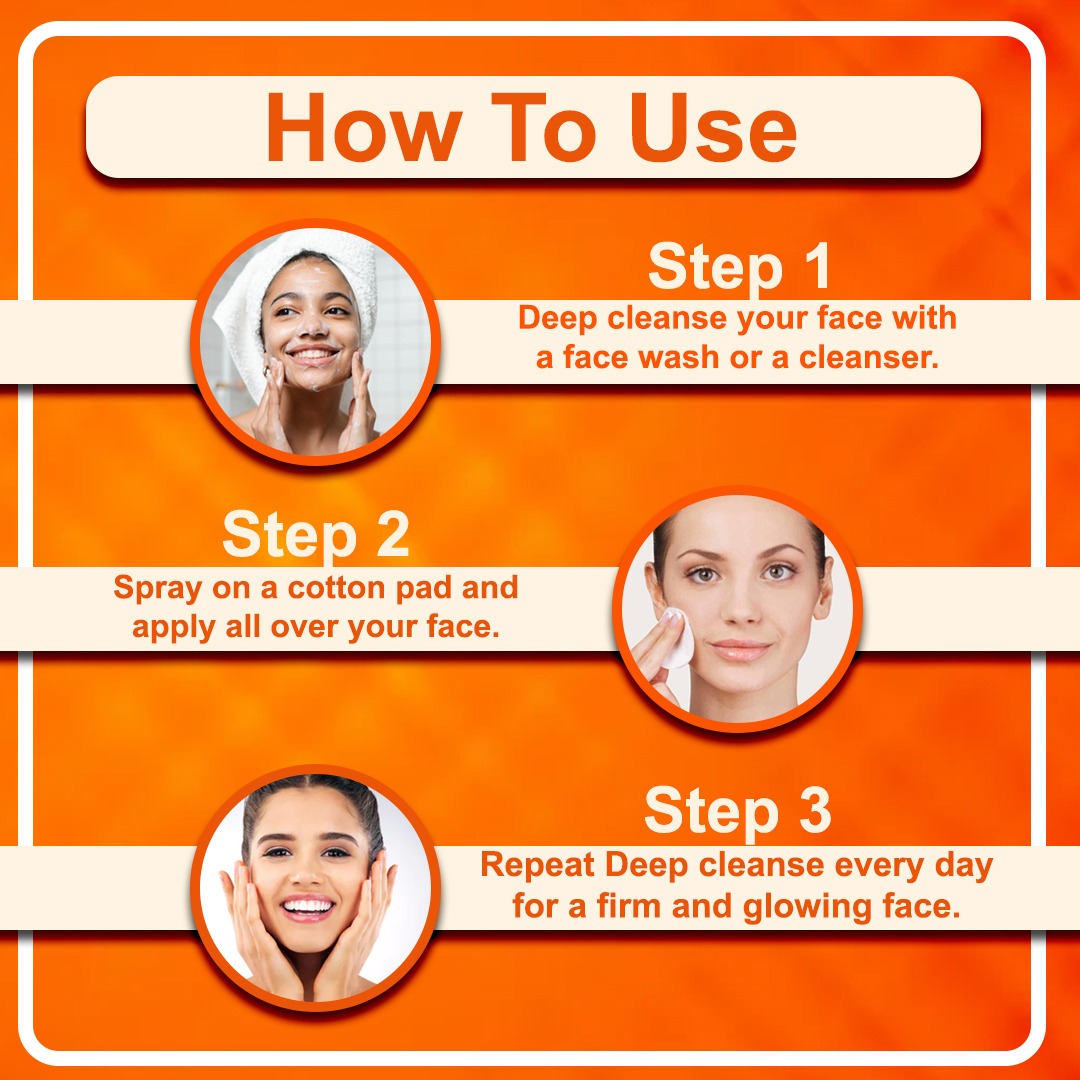 How To Use

Step 1
Deep cleanse your face with a face wash or a cleanser.

Step 2
Spray on a cotton pad and apply all over your face.

Step 3
Repeat Deep cleanse every day for a firm and glowing face.