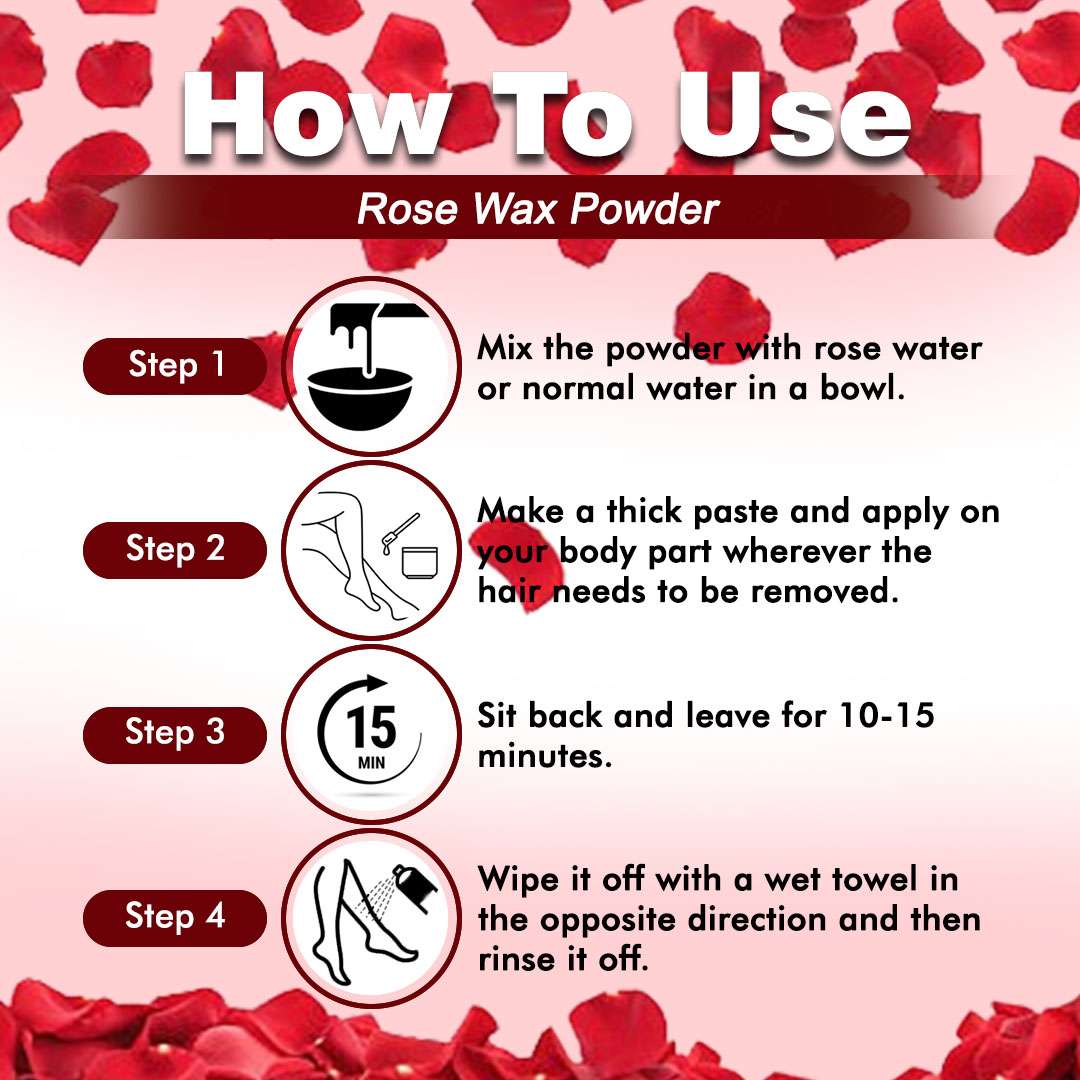 How To Use

Rose Wax Powder

Step 1

Mix the powder with rose water or normal water in a bowl.

Step 2

Make a thick paste and apply on your body part wherever the hair needs to be removed.

Step 3

15 MIN

Sit back and leave for 10-15 minutes.

Step 4

Wipe it off with a wet towel in the opposite direction and then rinse it off.