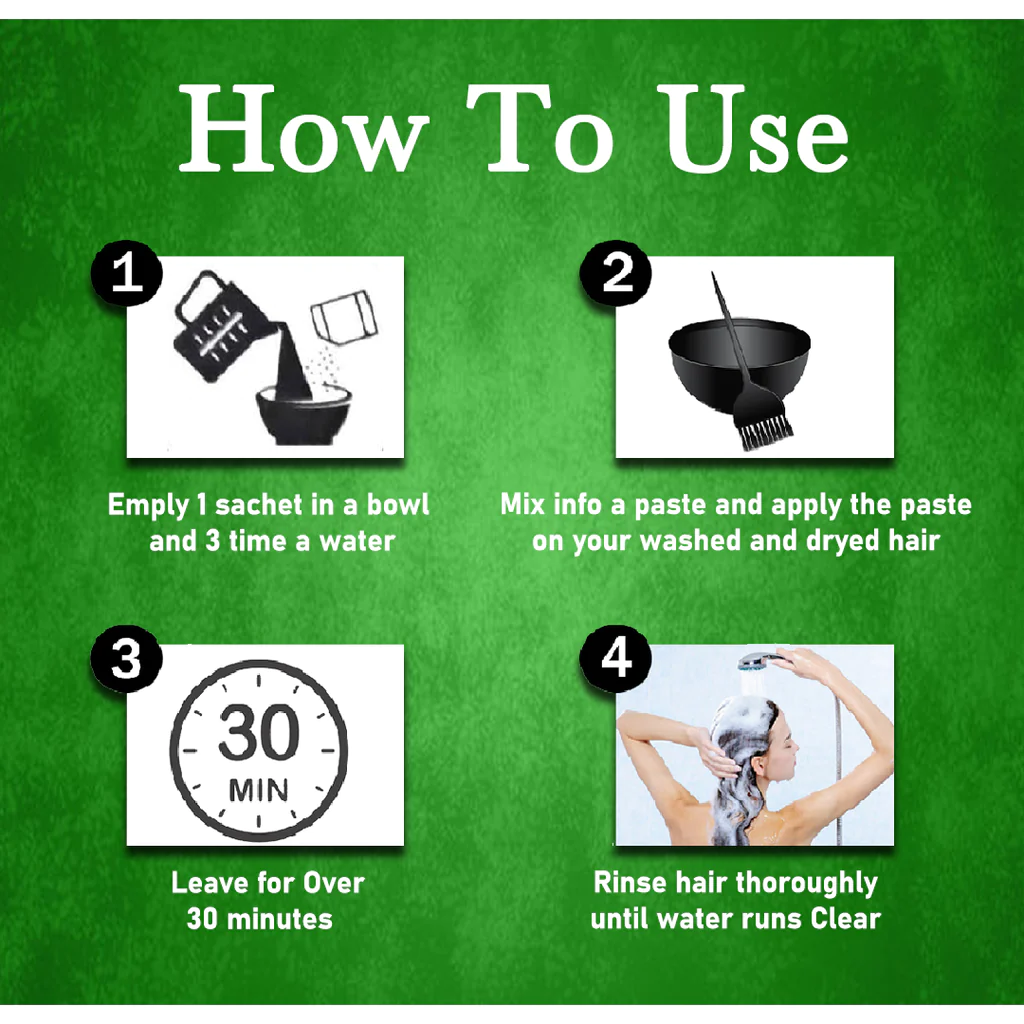 How To Use

1

Emply 1 sachet in a bowl and 3 time a water

2

Mix info a paste and apply the paste on your washed and dryed hair

3

30
MIN

Leave for Over 30 minutes

4

Rinse hair thoroughly until water runs Clear