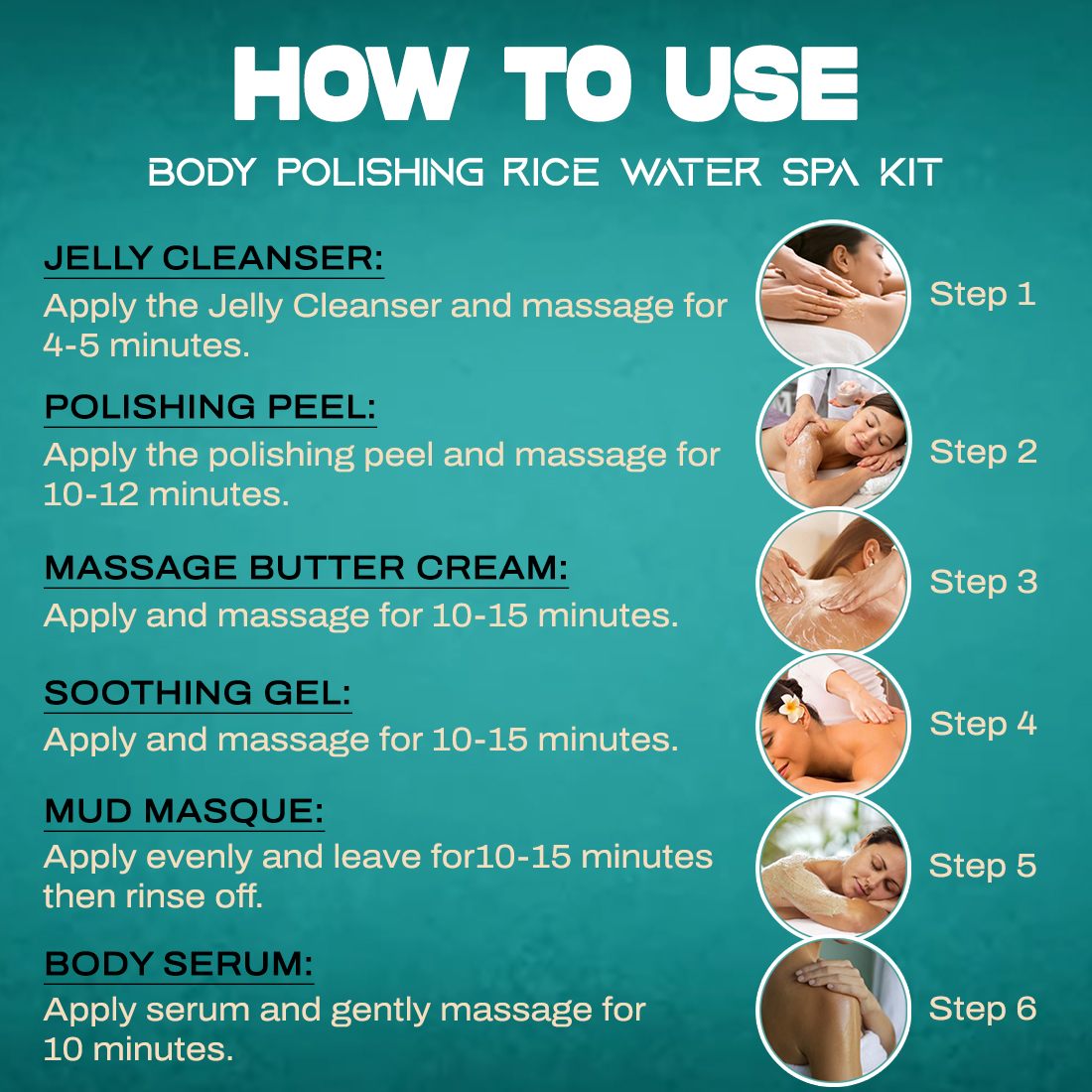 HOW TO USE

BODY POLISHING RICE WATER SPA KIT

JELLY CLEANSER:
Apply the Jelly Cleanser and massage for 4-5 minutes.

Step 1

POLISHING PEEL:
Apply the polishing peel and massage for 10-12 minutes.

Step 2

MASSAGE BUTTER CREAM:
Apply and massage for 10-15 minutes.

Step 3

SOOTHING GEL:
Apply and massage for 10-15 minutes.

Step 4

MUD MASQUE:
Apply evenly and leave for10-15 minutes then rinse off.

Step 5

BODY SERUM:
Apply serum and gently massage for 10 minutes.

Step 6