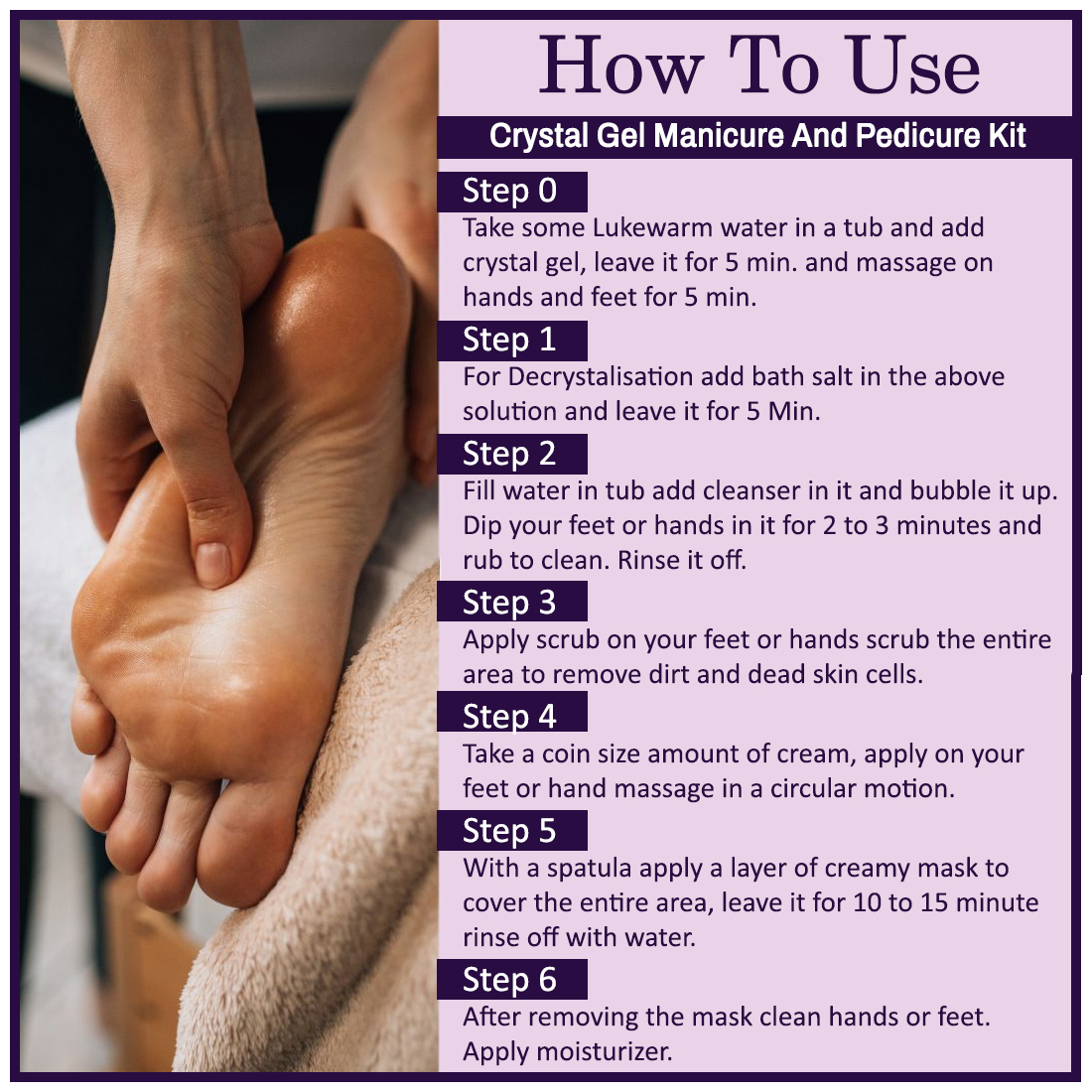 How To Use

Crystal Gel Manicure And Pedicure Kit

Step 0
Take some Lukewarm water in a tub and add crystal gel, leave it for 5 min. and massage on hands and feet for 5 min.

Step 1
For Decrystalisation add bath salt in the above solution and leave it for 5 Min.

Step 2
Fill water in tub add cleanser in it and bubble it up. Dip your feet or hands in it for 2 to 3 minutes and rub to clean. Rinse it off.

Step 3
Apply scrub on your feet or hands scrub the entire area to remove dirt and dead skin cells.

Step 4
Take a coin size amount of cream, apply on your feet or hand massage in a circular motion.

Step 5
With a spatula apply a layer of creamy mask to cover the entire area, leave it for 10 to 15 minute rinse off with water.

Step 6
After removing the mask clean hands or feet. Apply moisturizer.