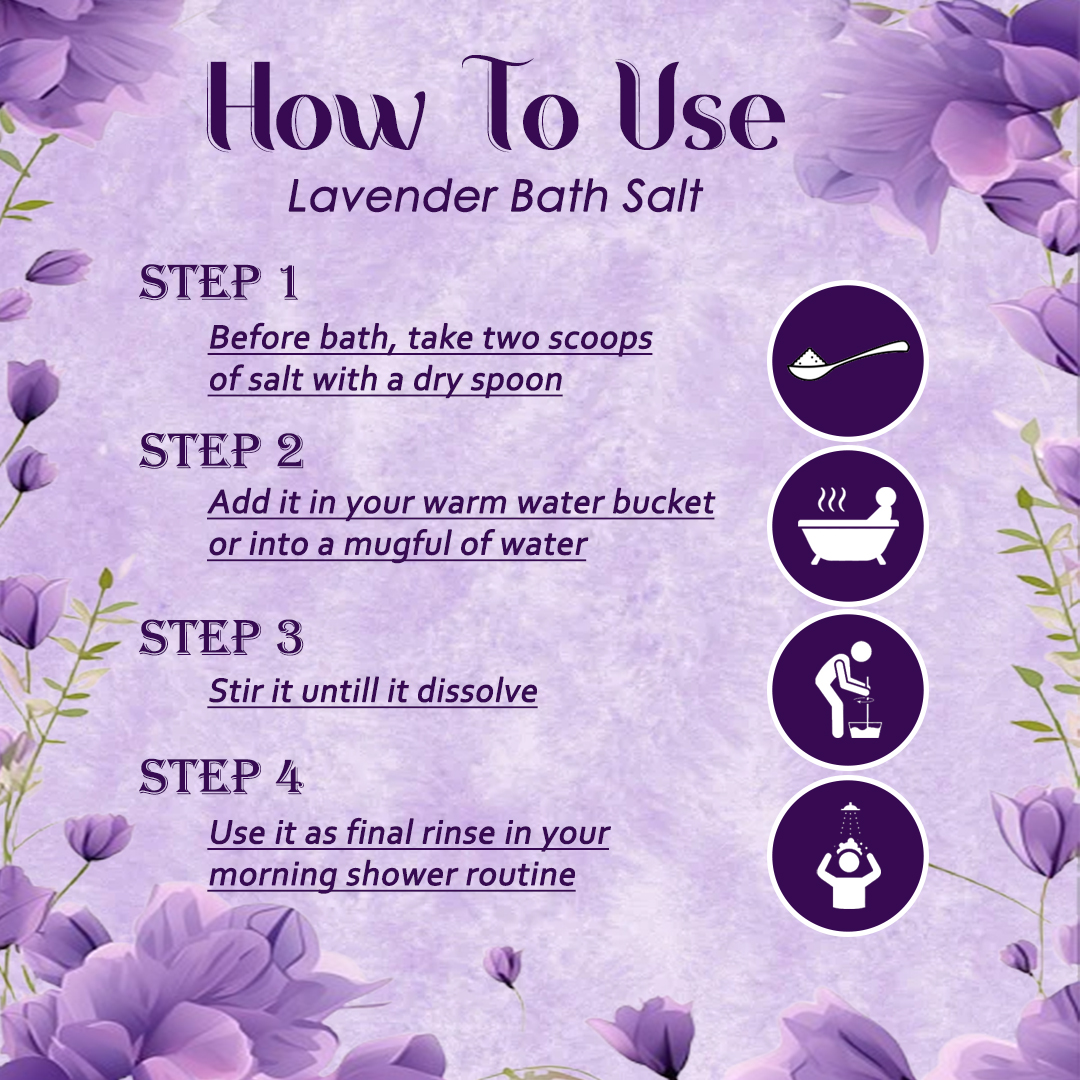 How To Use
Lavender Bath Salt

STEP 1
Before bath, take two scoops of salt with a dry spoon

STEP 2
Add it in your warm water bucket or into a mugful of water

STEP 3
Stir it untill it dissolve

STEP 4
Use it as final rinse in your morning shower routine