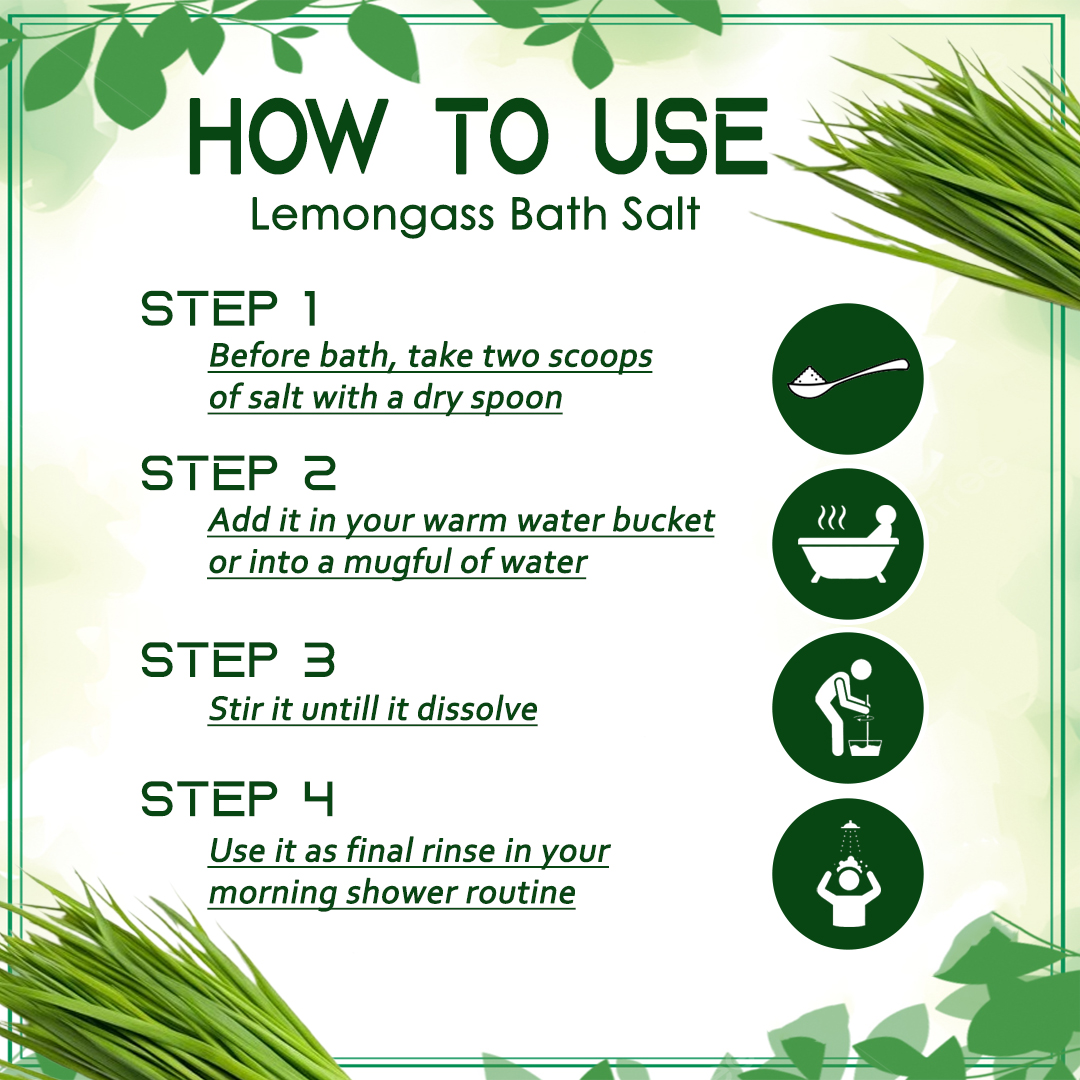 HOW TO USE
Lemongass Bath Salt

STEP 1
Before bath, take two scoops of salt with a dry spoon

STEP 2
Add it in your warm water bucket or into a mugful of water

STEP 3
Stir it untill it dissolve

STEP 4
Use it as final rinse in your morning shower routine